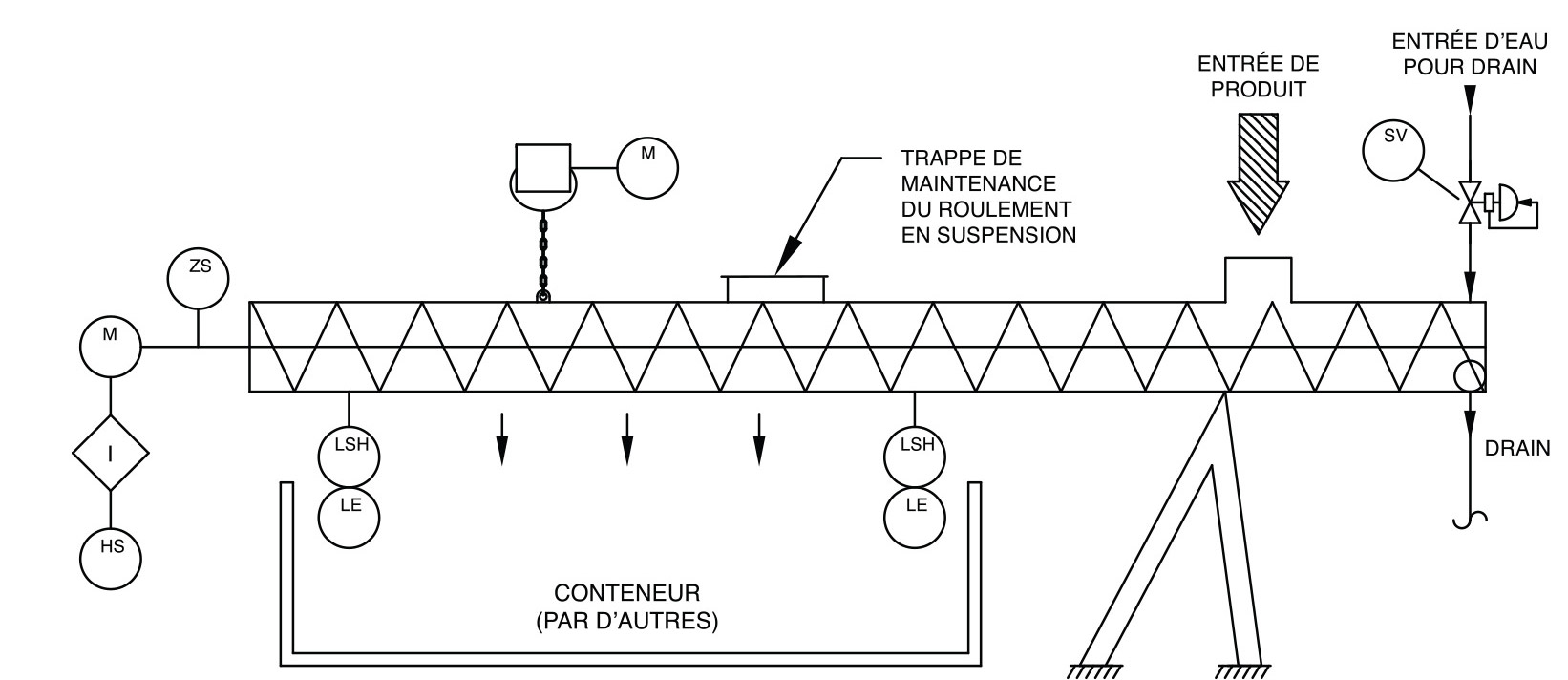 ENTRÉE D'EAU POUR DRAIN

ENTRÉE DE PRODUIT

SV

M

TRAPPE DE MAINTENANCE DU ROULEMENT EN SUSPENSION

ZS

M

I

HS

LSH

LE

LSH

LE

DRAIN

CONTENEUR (PAR D'AUTRES)